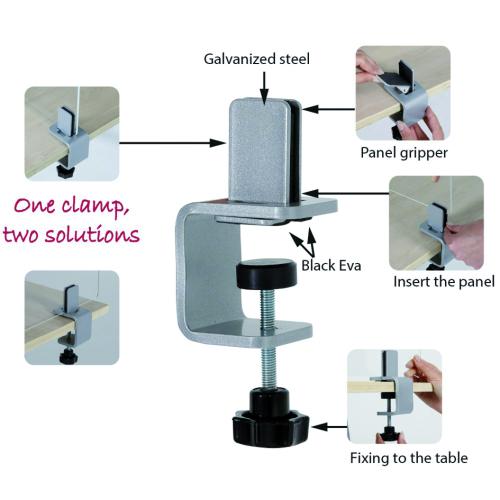 Galvanized steel

Panel gripper

One clamp, two solutions

Black Eva

Insert the panel

Fixing to the table